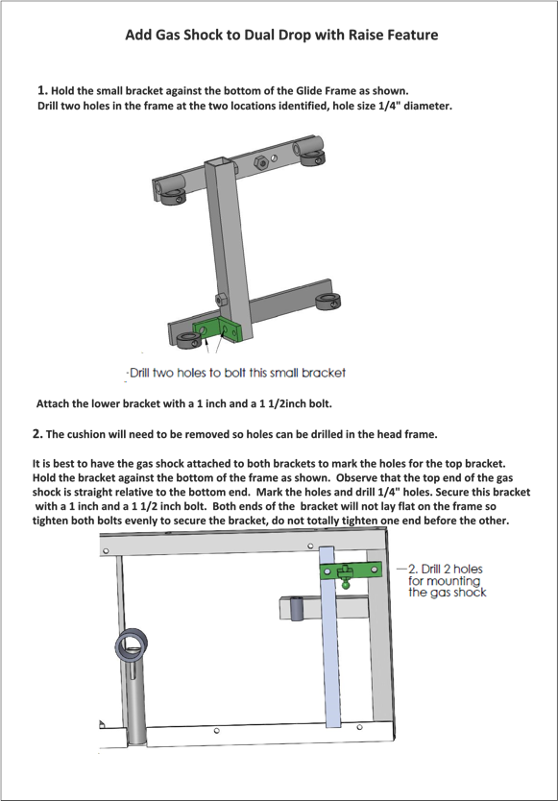 Add Gas Shock to Dual Drop with Raise Feature

1. Hold the small bracket against the bottom of the Glide Frame as shown.
Drill two holes in the frame at the two locations identified, hole size 1/4" diameter.

-Drill two holes to bolt this small bracket

Attach the lower bracket with a 1 inch and a 1 1/2inch bolt.

2. The cushion will need to be removed so holes can be drilled in the head frame.

It is best to have the gas shock attached to both brackets to mark the holes for the top bracket. Hold the bracket against the bottom of the frame as shown. Observe that the top end of the gas shock is straight relative to the bottom end. Mark the holes and drill 1/4" holes. Secure this bracket with a 1 inch and a 1 1/2 inch bolt. Both ends of the bracket will not lay flat on the frame so tighten both bolts evenly to secure the bracket, do not totally tighten one end before the other.

2. Drill 2 holes for mounting the gas shock