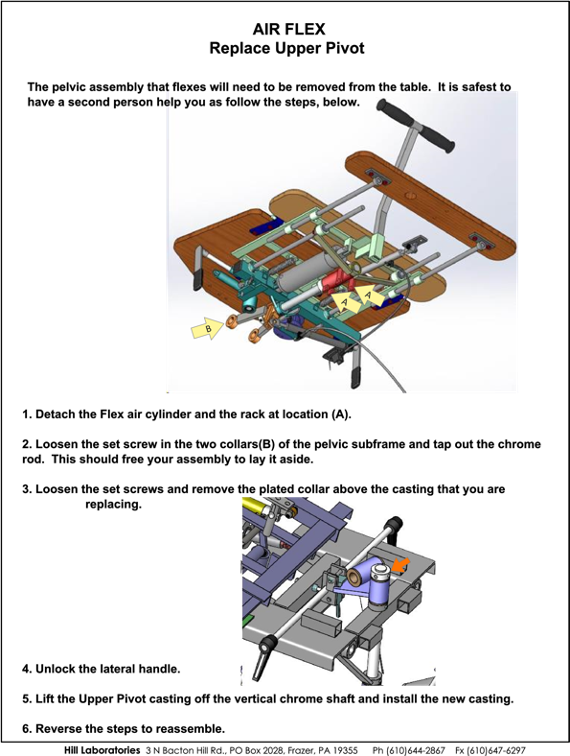 AIR FLEX
Replace Upper Pivot

The pelvic assembly that flexes will need to be removed from the table. It is safest to have a second person help you as follow the steps, below.

A

A

B

1. Detach the Flex air cylinder and the rack at location (A).

2. Loosen the set screw in the two collars(B) of the pelvic subframe and tap out the chrome rod. This should free your assembly to lay it aside.

3. Loosen the set screws and remove the plated collar above the casting that you are replacing.

4. Unlock the lateral handle.

5. Lift the Upper Pivot casting off the vertical chrome shaft and install the new casting.

6. Reverse the steps to reassemble.

Hill Laboratories 3 N Bacton Hill Rd., PO Box 2028, Frazer, PA 19355 Ph (610)644-2867 Fx (610)647-6297