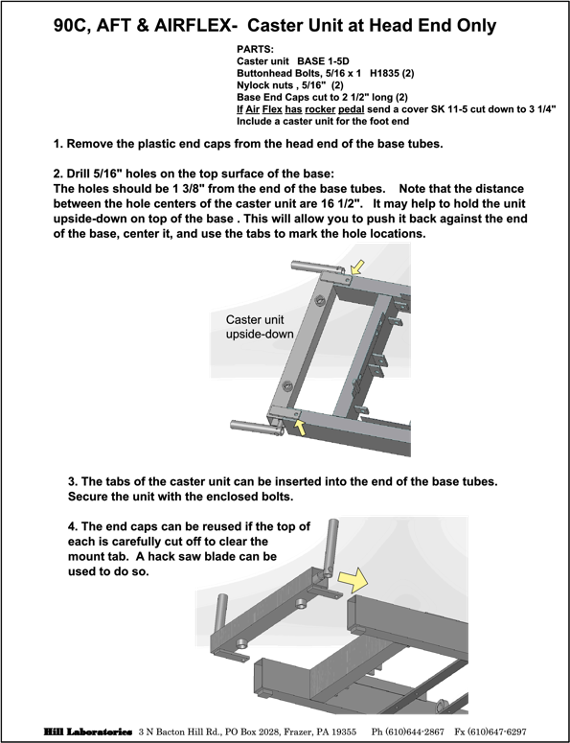 90C, AFT & AIRFLEX- Caster Unit at Head End Only

PARTS:
Caster unit BASE 1-5D
Buttonhead Bolts, 5/16 x 1 H1835 (2)
Nylock nuts , 5/16" (2)
Base End Caps cut to 2 1/2" long (2)
If Air Flex has rocker pedal send a cover SK 11-5 cut down to 3 1/4"
Include a caster unit for the foot end

1. Remove the plastic end caps from the head end of the base tubes.

2. Drill 5/16" holes on the top surface of the base:
The holes should be 1 3/8" from the end of the base tubes. Note that the distance between the hole centers of the caster unit are 16 1/2". It may help to hold the unit upside-down on top of the base . This will allow you to push it back against the end of the base, center it, and use the tabs to mark the hole locations.

Caster unit upside-down

3. The tabs of the caster unit can be inserted into the end of the base tubes. Secure the unit with the enclosed bolts.

4. The end caps can be reused if the top of each is carefully cut off to clear the mount tab. A hack saw blade can be used to do so.

Hill Laboratories 3 N Bacton Hill Rd., PO Box 2028, Frazer, PA 19355 Ph (610)644-2867 Fx (610)647-6297