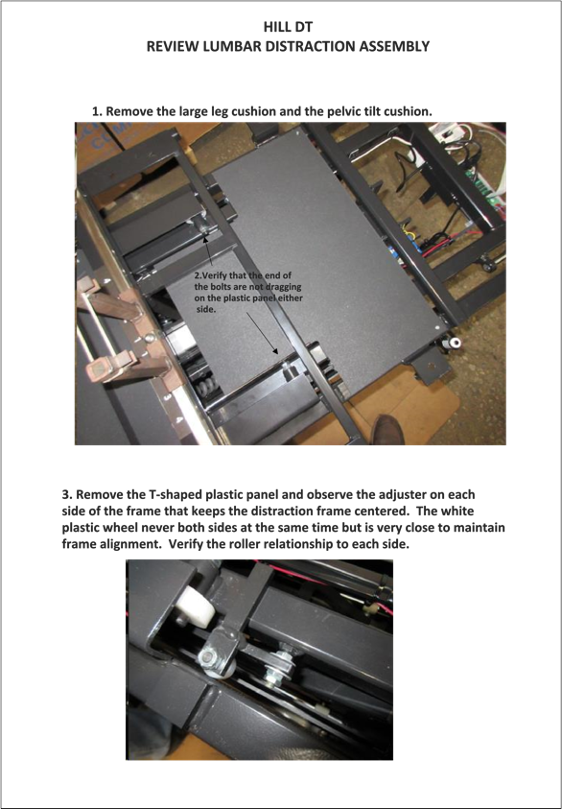 HILL DT
REVIEW LUMBAR DISTRACTION ASSEMBLY

1. Remove the large leg cushion and the pelvic tilt cushion.

2.Verify that the end of the bolts are not dragging on the plastic panel either side.

3. Remove the T-shaped plastic panel and observe the adjuster on each side of the frame that keeps the distraction frame centered. The white plastic wheel never both sides at the same time but is very close to maintain frame alignment. Verify the roller relationship to each side.