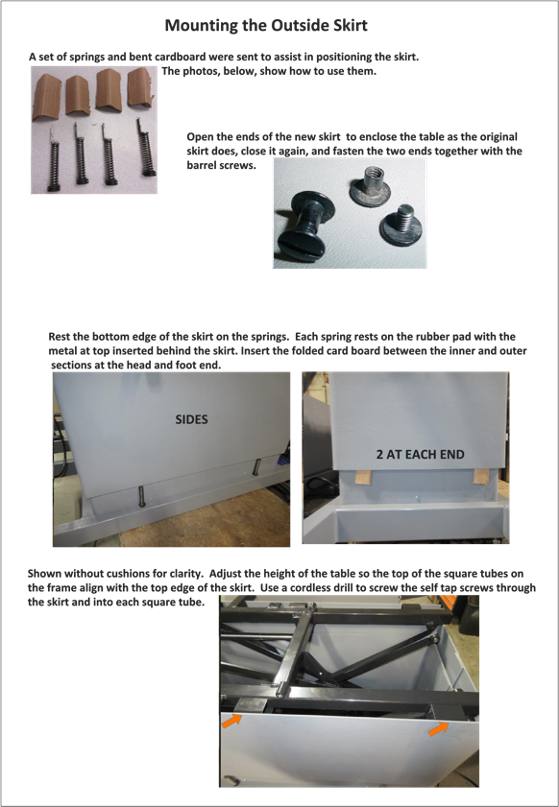 Mounting the Outside Skirt

A set of springs and bent cardboard were sent to assist in positioning the skirt. The photos, below, show how to use them.

Open the ends of the new skirt to enclose the table as the original skirt does, close it again, and fasten the two ends together with the barrel screws.

Rest the bottom edge of the skirt on the springs. Each spring rests on the rubber pad with the metal at top inserted behind the skirt. Insert the folded card board between the inner and outer sections at the head and foot end.

SIDES

2 AT EACH END

Shown without cushions for clarity. Adjust the height of the table so the top of the square tubes on the frame align with the top edge of the skirt. Use a cordless drill to screw the self tap screws through the skirt and into each square tube.