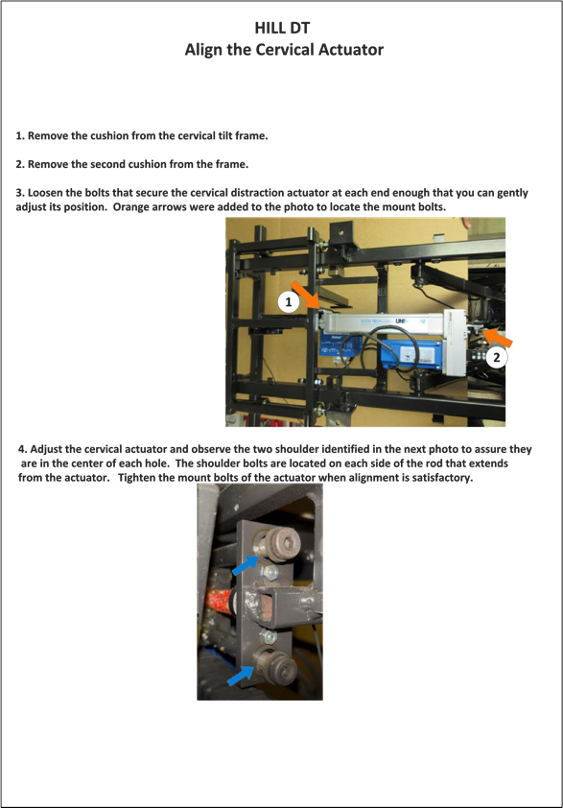 HILL DT
Align the Cervical Actuator

1. Remove the cushion from the cervical tilt frame.

2. Remove the second cushion from the frame.

3. Loosen the bolts that secure the cervical distraction actuator at each end enough that you can gently adjust its position. Orange arrows were added to the photo to locate the mount bolts.

1

2

4. Adjust the cervical actuator and observe the two shoulder identified in the next photo to assure they are in the center of each hole. The shoulder bolts are located on each side of the rod that extends from the actuator. Tighten the mount bolts of the actuator when alignment is satisfactory.