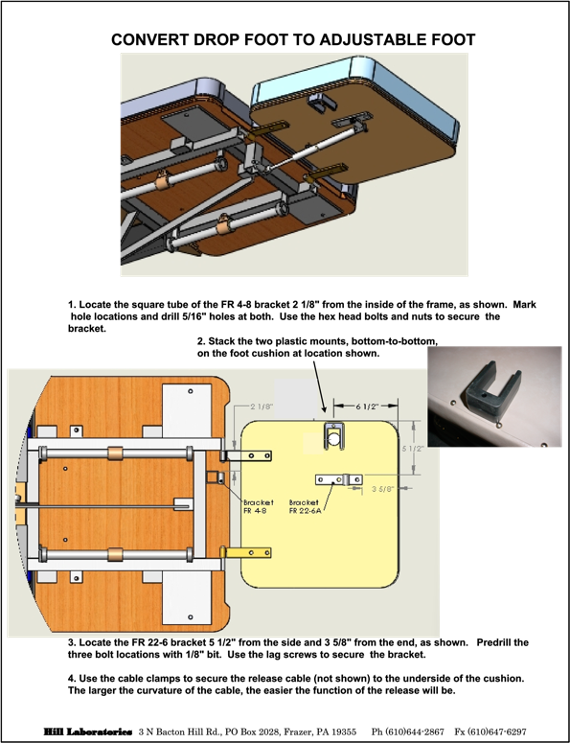 CONVERT DROP FOOT TO ADJUSTABLE FOOT

1. Locate the square tube of the FR 4-8 bracket 2 1/8" from the inside of the frame, as shown. Mark hole locations and drill 5/16" holes at both. Use the hex head bolts and nuts to secure the bracket.

2. Stack the two plastic mounts, bottom-to-bottom, on the foot cushion at location shown.

2 1/8"

6 1/2"

5 1/2"

3 5/8"

Bracket FR 4-8

Bracket FR 22-6A

3. Locate the FR 22-6 bracket 5 1/2" from the side and 3 5/8" from the end, as shown. Predrill the three bolt locations with 1/8" bit. Use the lag screws to secure the bracket.

4. Use the cable clamps to secure the release cable (not shown) to the underside of the cushion. The larger the curvature of the cable, the easier the function of the release will be.

Hill Laboratories 3 N Bacton Hill Rd., PO Box 2028, Frazer, PA 19355 Ph (610)644-2867 Fx (610)647-6297