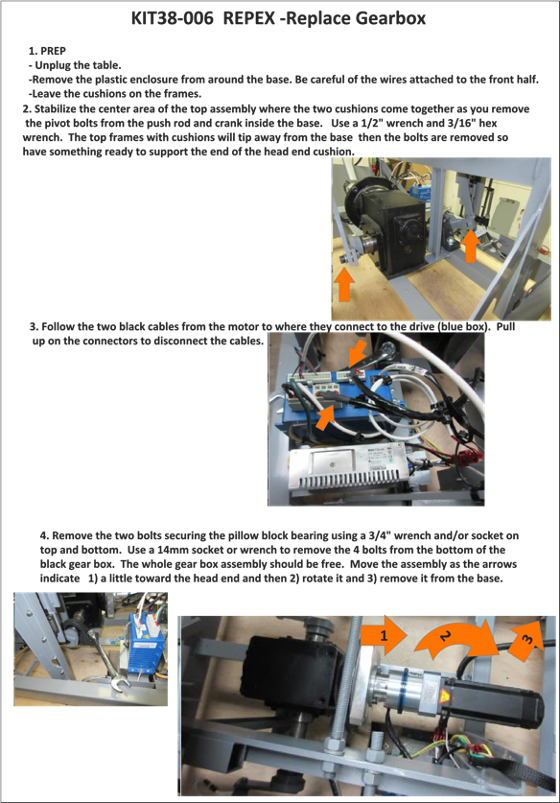 KIT38-006 REPEX -Replace Gearbox

1. PREP
- Unplug the table.
-Remove the plastic enclosure from around the base. Be careful of the wires attached to the front half.
-Leave the cushions on the frames.

2. Stabilize the center area of the top assembly where the two cushions come together as you remove the pivot bolts from the push rod and crank inside the base. Use a 1/2" wrench and 3/16" hex wrench. The top frames with cushions will tip away from the base then the bolts are removed so have something ready to support the end of the head end cushion.

3. Follow the two black cables from the motor to where they connect to the drive (blue box). Pull up on the connectors to disconnect the cables.

4. Remove the two bolts securing the pillow block bearing using a 3/4" wrench and/or socket on top and bottom. Use a 14mm socket or wrench to remove the 4 bolts from the bottom of the black gear box. The whole gear box assembly should be free. Move the assembly as the arrows indicate 1) a little toward the head end and then 2) rotate it and 3) remove it from the base.

1

2

3