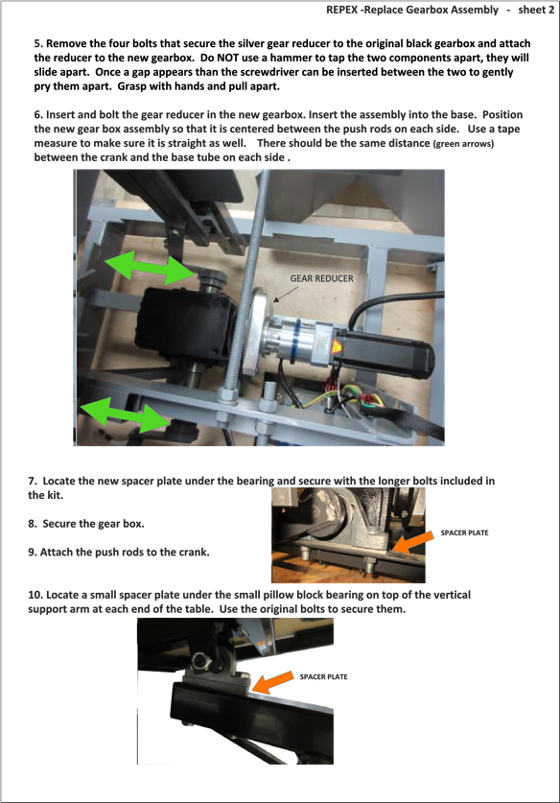 REPEX -Replace Gearbox Assembly - sheet 2

5. Remove the four bolts that secure the silver gear reducer to the original black gearbox and attach the reducer to the new gearbox. Do NOT use a hammer to tap the two components apart, they will slide apart. Once a gap appears than the screwdriver can be inserted between the two to gently pry them apart. Grasp with hands and pull apart.

6. Insert and bolt the gear reducer in the new gearbox. Insert the assembly into the base. Position the new gear box assembly so that it is centered between the push rods on each side. Use a tape measure to make sure it is straight as well. There should be the same distance (green arrows) between the crank and the base tube on each side .

GEAR REDUCER

7. Locate the new spacer plate under the bearing and secure with the longer bolts included in the kit.

8. Secure the gear box.

9. Attach the push rods to the crank.

SPACER PLATE

10. Locate a small spacer plate under the small pillow block bearing on top of the vertical support arm at each end of the table. Use the original bolts to secure them.

SPACER PLATE