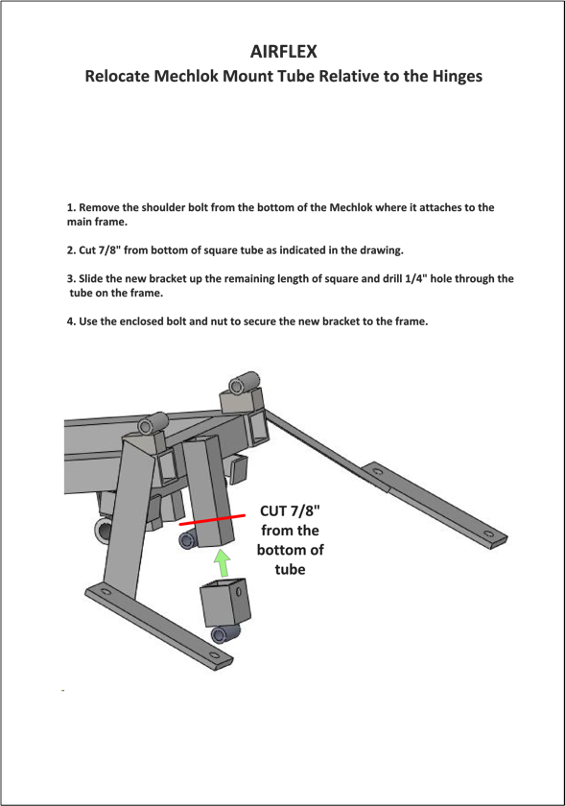 AIRFLEX
Relocate Mechlok Mount Tube Relative to the Hinges

1. Remove the shoulder bolt from the bottom of the Mechlok where it attaches to the main frame.

2. Cut 7/8" from bottom of square tube as indicated in the drawing.

3. Slide the new bracket up the remaining length of square and drill 1/4" hole through the tube on the frame.

4. Use the enclosed bolt and nut to secure the new bracket to the frame.

CUT 7/8" from the bottom of tube