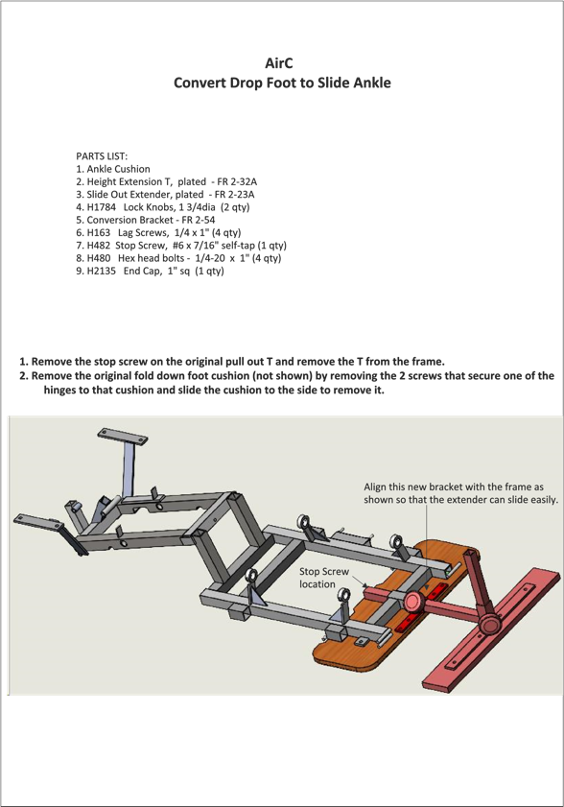 AirC
Convert Drop Foot to Slide Ankle

PARTS LIST:
1. Ankle Cushion
2. Height Extension T, plated - FR 2-32A
3. Slide Out Extender, plated - FR 2-23A
4. H1784 Lock Knobs, 1 3/4dia (2 qty)
5. Conversion Bracket - FR 2-54
6. H163 Lag Screws, 1/4 x 1" (4 qty)
7. H482 Stop Screw, #6 x 7/16" self-tap (1 qty)
8. H480 Hex head bolts - 1/4-20 x 1" (4 qty)
9. H2135 End Cap, 1" sq (1 qty)

1. Remove the stop screw on the original pull out T and remove the T from the frame.
2. Remove the original fold down foot cushion (not shown) by removing the 2 screws that secure one of the hinges to that cushion and slide the cushion to the side to remove it.

Align this new bracket with the frame as shown so that the extender can slide easily.

Stop Screw location