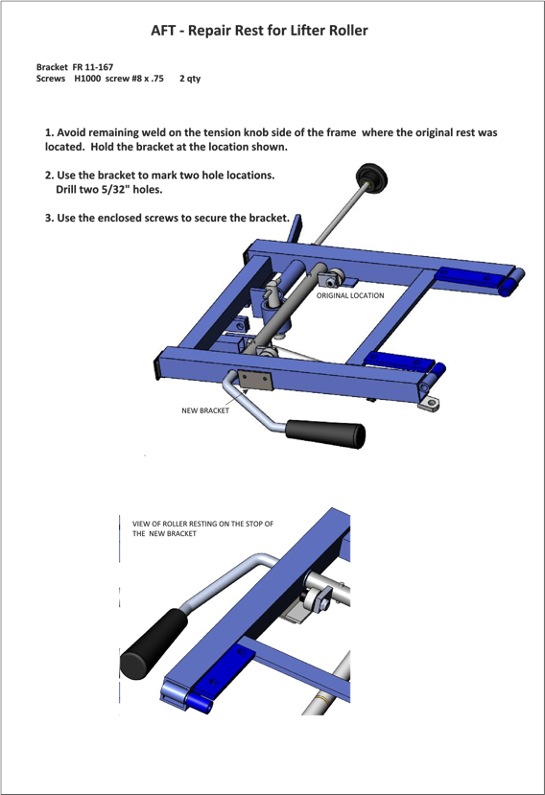 AFT - Repair Rest for Lifter Roller

Bracket FR 11-167
Screws H1000 screw #8 x .75 2 qty

1. Avoid remaining weld on the tension knob side of the frame where the original rest was located. Hold the bracket at the location shown.

2. Use the bracket to mark two hole locations.
Drill two 5/32" holes.

3. Use the enclosed screws to secure the bracket.

ORIGINAL LOCATION

NEW BRACKET

VIEW OF ROLLER RESTING ON THE STOP OF THE NEW BRACKET