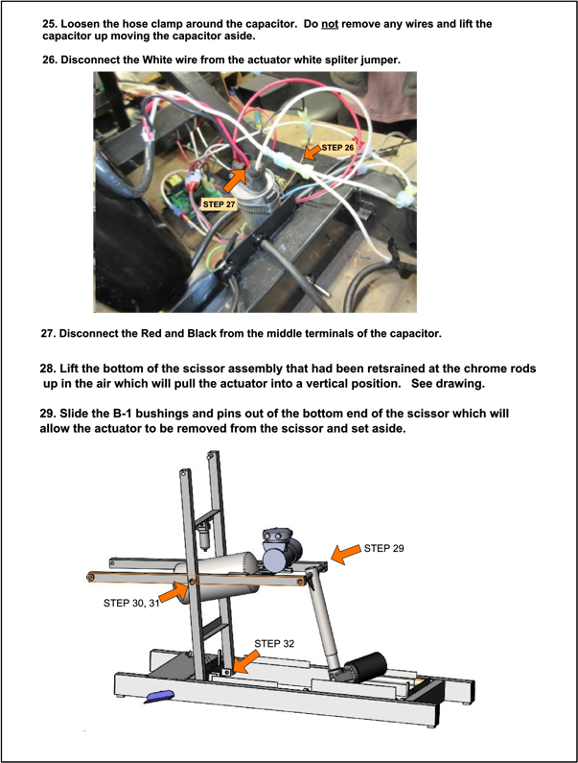 25. Loosen the hose clamp around the capacitor. Do not remove any wires and lift the capacitor up moving the capacitor aside.

26. Disconnect the White wire from the actuator white spliter jumper.

STEP 26

STEP 27

27. Disconnect the Red and Black from the middle terminals of the capacitor.

28. Lift the bottom of the scissor assembly that had been retsrained at the chrome rods up in the air which will pull the actuator into a vertical position. See drawing.

29. Slide the B-1 bushings and pins out of the bottom end of the scissor which will allow the actuator to be removed from the scissor and set aside.

STEP 29

STEP 30, 31

STEP 32