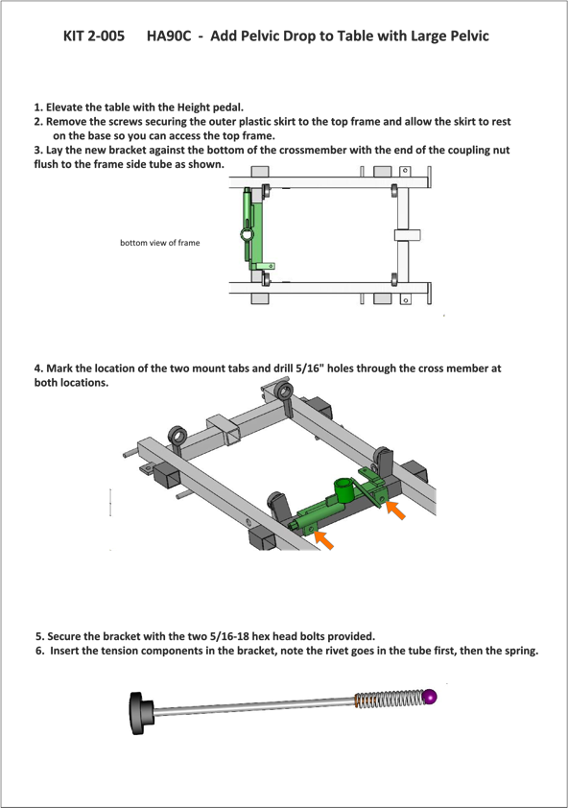 KIT 2-005 HA90C - Add Pelvic Drop to Table with Large Pelvic

1. Elevate the table with the Height pedal.
2. Remove the screws securing the outer plastic skirt to the top frame and allow the skirt to rest on the base so you can access the top frame.
3. Lay the new bracket against the bottom of the crossmember with the end of the coupling nut flush to the frame side tube as shown.

bottom view of frame

4. Mark the location of the two mount tabs and drill 5/16" holes through the cross member at both locations.

5. Secure the bracket with the two 5/16-18 hex head bolts provided.
6. Insert the tension components in the bracket, note the rivet goes in the tube first, then the spring.