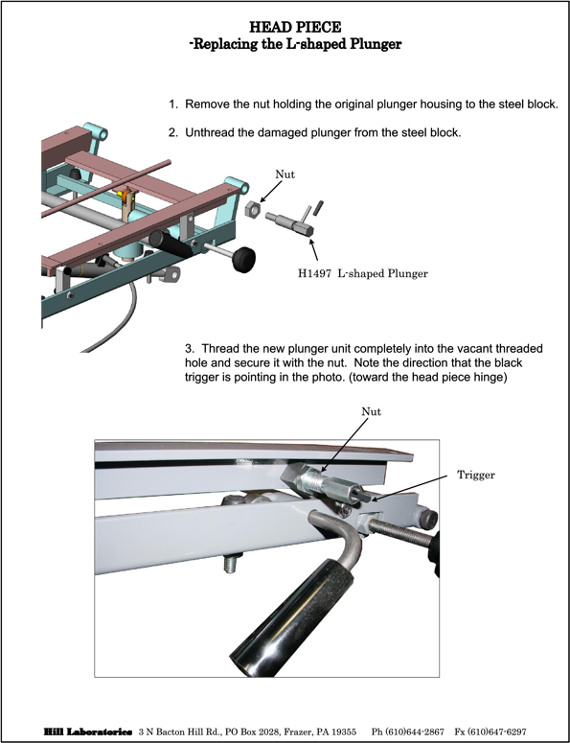 HEAD PIECE
-Replacing the L-shaped Plunger

1. Remove the nut holding the original plunger housing to the steel block.

2. Unthread the damaged plunger from the steel block.

Nut

H1497 L-shaped Plunger

3. Thread the new plunger unit completely into the vacant threaded hole and secure it with the nut. Note the direction that the black trigger is pointing in the photo. (toward the head piece hinge)

Nut

Trigger

Hill Laboratories 3 N Bacton Hill Rd., PO Box 2028, Frazer, PA 19355 Ph (610)644-2867 Fx (610)647-6297