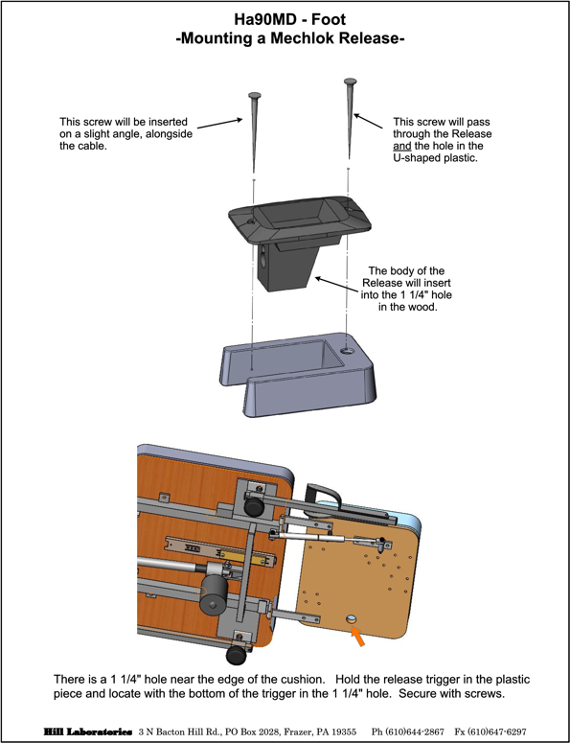 Ha90MD - Foot
-Mounting a Mechlok Release-

This screw will be inserted on a slight angle, alongside the cable.

This screw will pass through the Release and the hole in the U-shaped plastic.

The body of the Release will insert into the 1 1/4" hole in the wood.

There is a 1 1/4" hole near the edge of the cushion. Hold the release trigger in the plastic piece and locate with the bottom of the trigger in the 1 1/4" hole. Secure with screws.

Hill Laboratories 3 N Bacton Hill Rd., PO Box 2028, Frazer, PA 19355 Ph (610)644-2867 Fx (610)647-6297