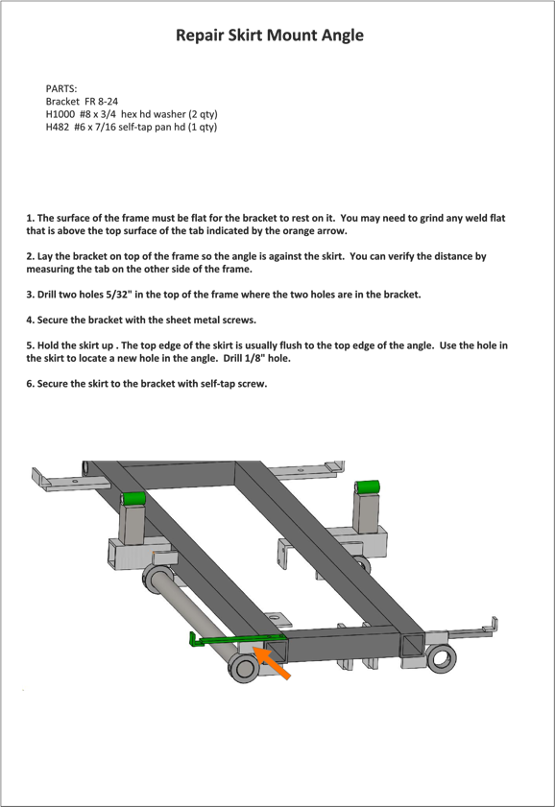 Repair Skirt Mount Angle

PARTS:
Bracket FR 8-24
H1000 #8 x 3/4 hex hd washer (2 qty)
H482 #6 x 7/16 self-tap pan hd (1 qty)

1. The surface of the frame must be flat for the bracket to rest on it. You may need to grind any weld flat that is above the top surface of the tab indicated by the orange arrow.

2. Lay the bracket on top of the frame so the angle is against the skirt. You can verify the distance by measuring the tab on the other side of the frame.

3. Drill two holes 5/32" in the top of the frame where the two holes are in the bracket.

4. Secure the bracket with the sheet metal screws.

5. Hold the skirt up . The top edge of the skirt is usually flush to the top edge of the angle. Use the hole in the skirt to locate a new hole in the angle. Drill 1/8" hole.

6. Secure the skirt to the bracket with self-tap screw.