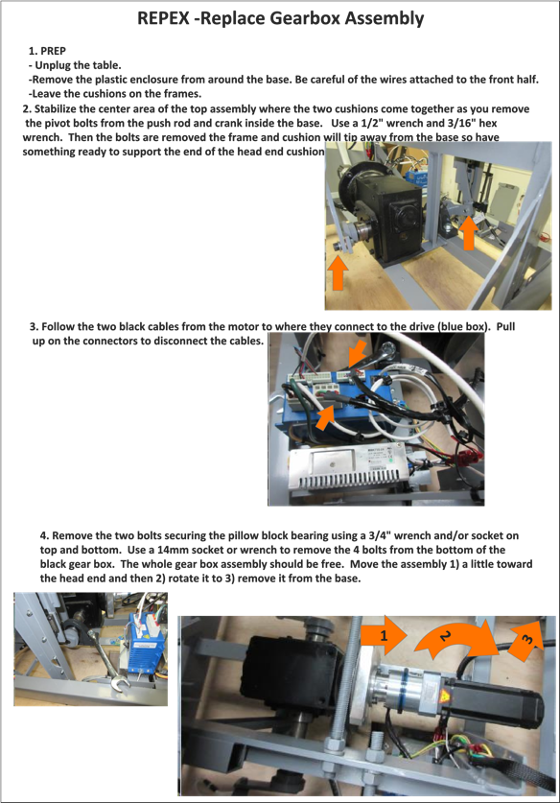 REPEX -Replace Gearbox Assembly

1. PREP
- Unplug the table.
-Remove the plastic enclosure from around the base. Be careful of the wires attached to the front half.
-Leave the cushions on the frames.

2. Stabilize the center area of the top assembly where the two cushions come together as you remove the pivot bolts from the push rod and crank inside the base. Use a 1/2" wrench and 3/16" hex wrench. Then the bolts are removed the frame and cushion will tip away from the base so have something ready to support the end of the head end cushion

3. Follow the two black cables from the motor to where they connect to the drive (blue box). Pull up on the connectors to disconnect the cables.

4. Remove the two bolts securing the pillow block bearing using a 3/4" wrench and/or socket on top and bottom. Use a 14mm socket or wrench to remove the 4 bolts from the bottom of the black gear box. The whole gear box assembly should be free. Move the assembly 1) a little toward the head end and then 2) rotate it to 3) remove it from the base.

1

2

3