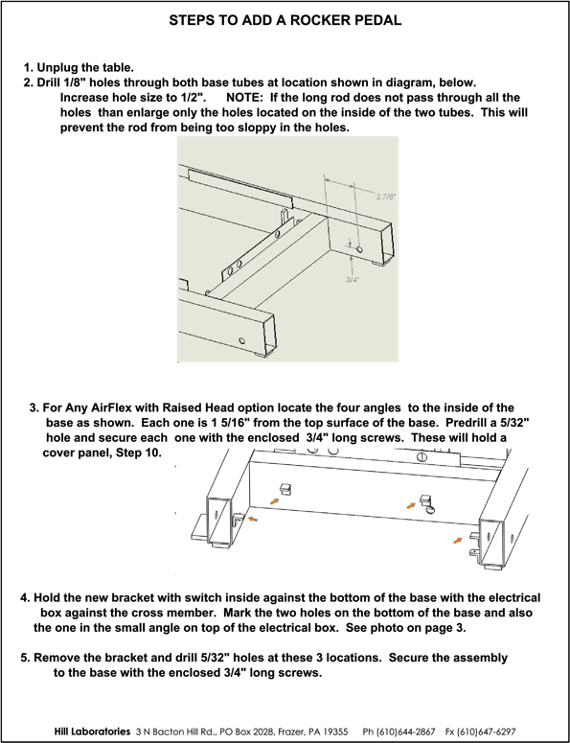 STEPS TO ADD A ROCKER PEDAL

1. Unplug the table.
2. Drill 1/8" holes through both base tubes at location shown in diagram, below. Increase hole size to 1/2". NOTE: If the long rod does not pass through all the holes than enlarge only the holes located on the inside of the two tubes. This will prevent the rod from being too sloppy in the holes.

2 7/8"

3/4"

3. For Any AirFlex with Raised Head option locate the four angles to the inside of the base as shown. Each one is 1 5/16" from the top surface of the base. Predrill a 5/32" hole and secure each one with the enclosed 3/4" long screws. These will hold a cover panel, Step 10.

4. Hold the new bracket with switch inside against the bottom of the base with the electrical box against the cross member. Mark the two holes on the bottom of the base and also the one in the small angle on top of the electrical box. See photo on page 3.

5. Remove the bracket and drill 5/32" holes at these 3 locations. Secure the assembly to the base with the enclosed 3/4" long screws.

Hill Laboratories 3 N Bacton Hill Rd., PO Box 2028, Frazer, PA 19355 Ph (610)644-2867 Fx (610)647-6297