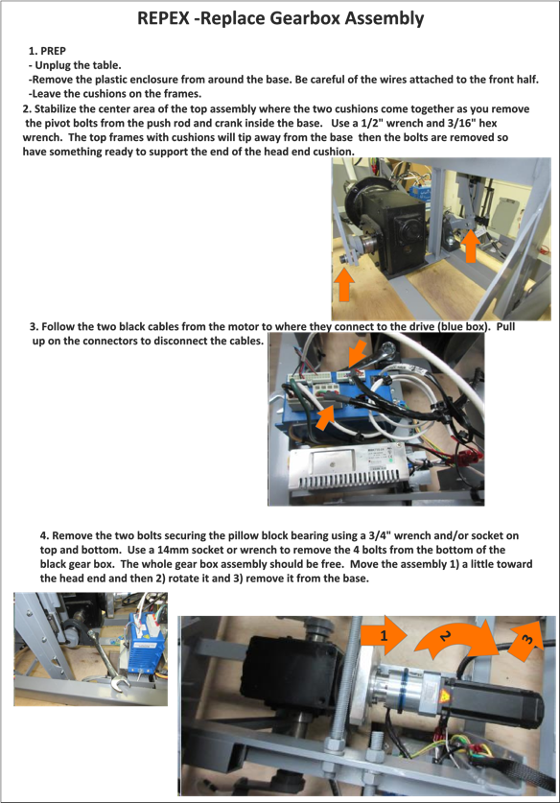 REPEX -Replace Gearbox Assembly

1. PREP
- Unplug the table.
-Remove the plastic enclosure from around the base. Be careful of the wires attached to the front half.
-Leave the cushions on the frames.

2. Stabilize the center area of the top assembly where the two cushions come together as you remove the pivot bolts from the push rod and crank inside the base. Use a 1/2" wrench and 3/16" hex wrench. The top frames with cushions will tip away from the base then the bolts are removed so have something ready to support the end of the head end cushion.

3. Follow the two black cables from the motor to where they connect to the drive (blue box). Pull up on the connectors to disconnect the cables.

4. Remove the two bolts securing the pillow block bearing using a 3/4" wrench and/or socket on top and bottom. Use a 14mm socket or wrench to remove the 4 bolts from the bottom of the black gear box. The whole gear box assembly should be free. Move the assembly 1) a little toward the head end and then 2) rotate it and 3) remove it from the base.

1

2

3