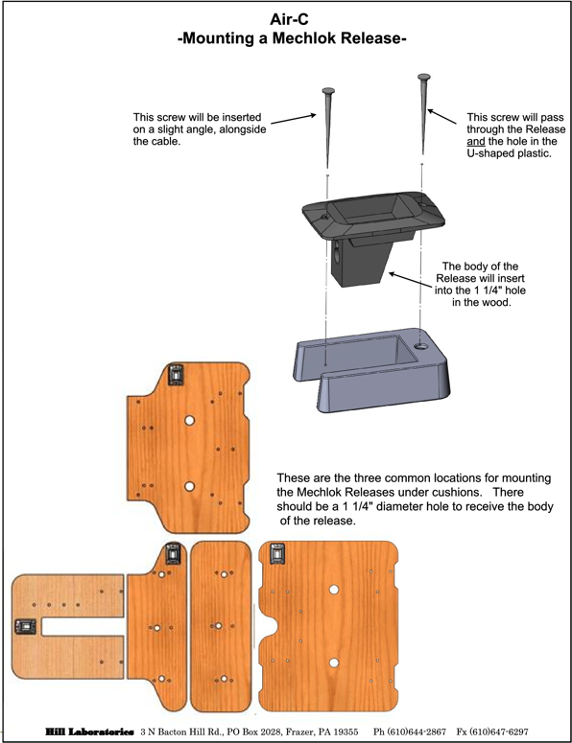 Air-C
-Mounting a Mechlok Release-

This screw will be inserted on a slight angle, alongside the cable.

This screw will pass through the Release and the hole in the U-shaped plastic.

The body of the Release will insert into the 1 1/4" hole in the wood.

These are the three common locations for mounting the Mechlok Releases under cushions. There should be a 1 1/4" diameter hole to receive the body of the release.

Hill Laboratories 3 N Bacton Hill Rd., PO Box 2028, Frazer, PA 19355 Ph (610)644-2867 Fx (610)647-6297