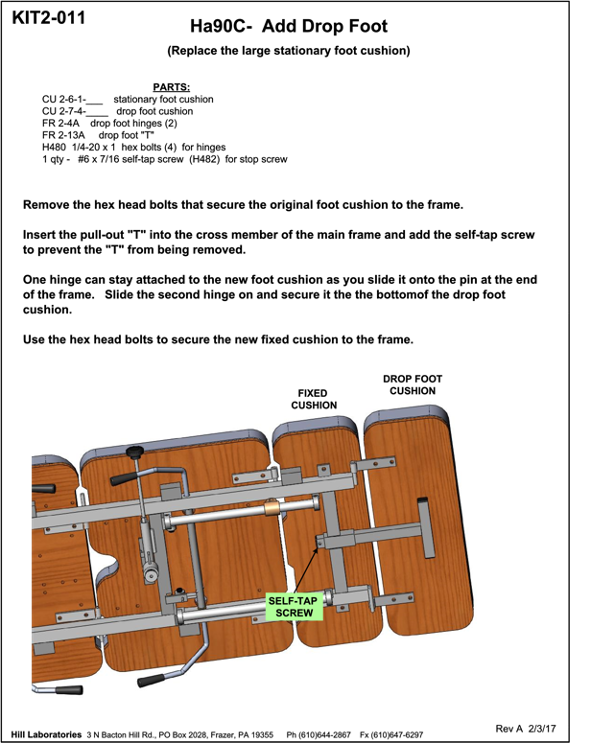 KIT2-011

Ha90C- Add Drop Foot

(Replace the large stationary foot cushion)

PARTS:
CU 2-6-1-___ stationary foot cushion
CU 2-7-4-____ drop foot cushion
FR 2-4A drop foot hinges (2)
FR 2-13A drop foot "T"
H480 1/4-20 x 1 hex bolts (4) for hinges
1 qty - #6 x 7/16 self-tap screw (H482) for stop screw

Remove the hex head bolts that secure the original foot cushion to the frame.

Insert the pull-out "T" into the cross member of the main frame and add the self-tap screw to prevent the "T" from being removed.

One hinge can stay attached to the new foot cushion as you slide it onto the pin at the end of the frame. Slide the second hinge on and secure it the the bottomof the drop foot cushion.

Use the hex head bolts to secure the new fixed cushion to the frame.

FIXED CUSHION

DROP FOOT CUSHION

SELF-TAP SCREW

Hill Laboratories 3 N Bacton Hill Rd., PO Box 2028, Frazer, PA 19355 Ph (610)644-2867 Fx (610)647-6297

Rev A 2/3/17