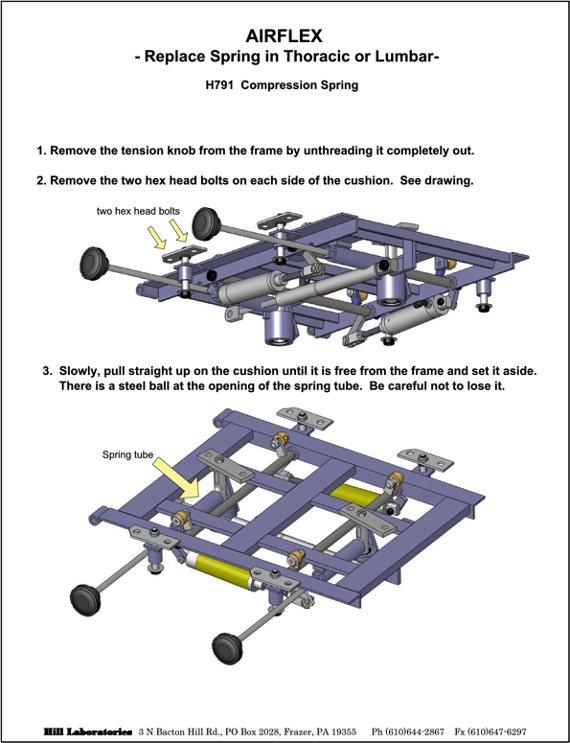 AIRFLEX
- Replace Spring in Thoracic or Lumbar-

H791 Compression Spring

1. Remove the tension knob from the frame by unthreading it completely out.

2. Remove the two hex head bolts on each side of the cushion. See drawing.

two hex head bolts

3. Slowly, pull straight up on the cushion until it is free from the frame and set it aside. There is a steel ball at the opening of the spring tube. Be careful not to lose it.

Spring tube

Hill Laboratories 3 N Bacton Hill Rd., PO Box 2028, Frazer, PA 19355 Ph (610)644-2867 Fx (610)647-6297