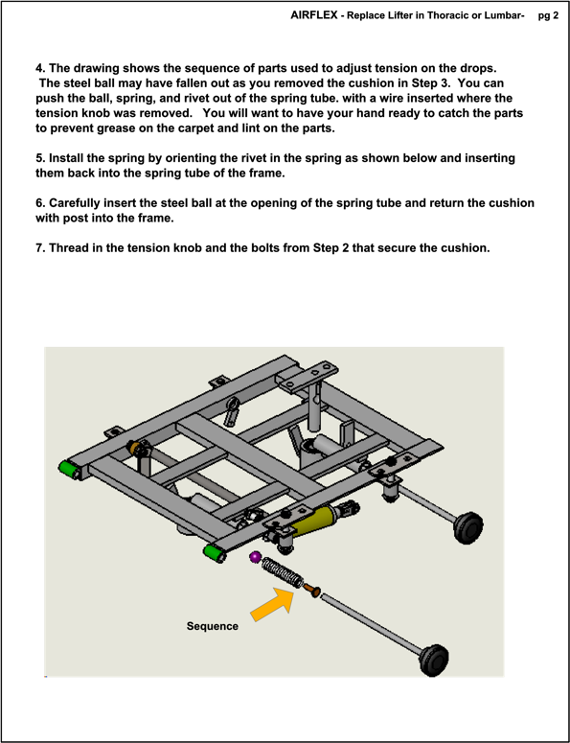 AIRFLEX - Replace Lifter in Thoracic or Lumbar- pg 2

4. The drawing shows the sequence of parts used to adjust tension on the drops. The steel ball may have fallen out as you removed the cushion in Step 3. You can push the ball, spring, and rivet out of the spring tube. with a wire inserted where the tension knob was removed. You will want to have your hand ready to catch the parts to prevent grease on the carpet and lint on the parts.

5. Install the spring by orienting the rivet in the spring as shown below and inserting them back into the spring tube of the frame.

6. Carefully insert the steel ball at the opening of the spring tube and return the cushion with post into the frame.

7. Thread in the tension knob and the bolts from Step 2 that secure the cushion.

Sequence