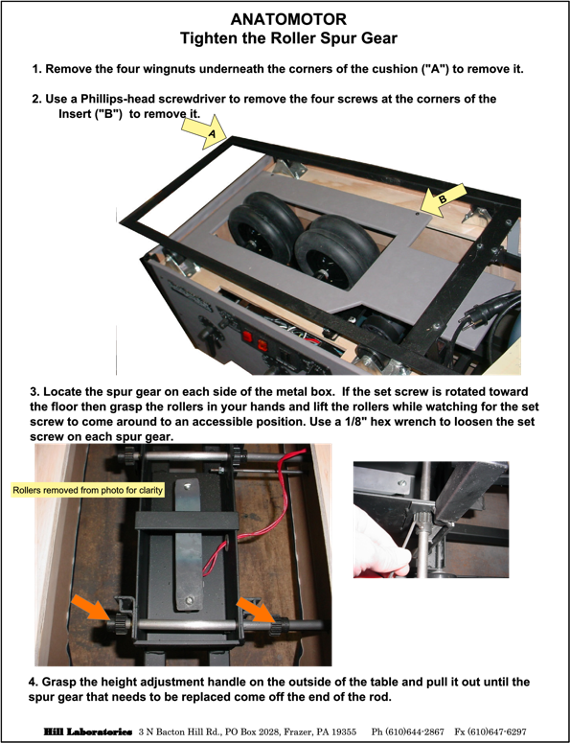 ANATOMOTOR
Tighten the Roller Spur Gear

1. Remove the four wingnuts underneath the corners of the cushion ("A") to remove it.

2. Use a Phillips-head screwdriver to remove the four screws at the corners of the Insert ("B") to remove it.

A

B

3. Locate the spur gear on each side of the metal box. If the set screw is rotated toward the floor then grasp the rollers in your hands and lift the rollers while watching for the set screw to come around to an accessible position. Use a 1/8" hex wrench to loosen the set screw on each spur gear.

Rollers removed from photo for clarity

4. Grasp the height adjustment handle on the outside of the table and pull it out until the spur gear that needs to be replaced come off the end of the rod.

Hill Laboratories 3 N Bacton Hill Rd., PO Box 2028, Frazer, PA 19355 Ph (610)644-2867 Fx (610)647-6297