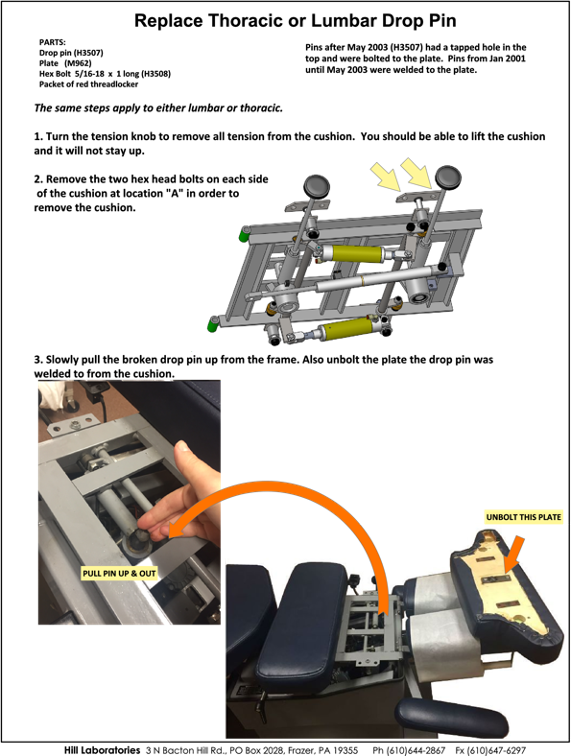 Replace Thoracic or Lumbar Drop Pin

PARTS:
Drop pin (H3507)
Plate (M962)
Hex Bolt 5/16-18 x 1 long (H3508)
Packet of red threadlocker

Pins after May 2003 (H3507) had a tapped hole in the top and were bolted to the plate. Pins from Jan 2001 until May 2003 were welded to the plate.

The same steps apply to either lumbar or thoracic.

1. Turn the tension knob to remove all tension from the cushion. You should be able to lift the cushion and it will not stay up.

2. Remove the two hex head bolts on each side of the cushion at location "A" in order to remove the cushion.

3. Slowly pull the broken drop pin up from the frame. Also unbolt the plate the drop pin was welded to from the cushion.

PULL PIN UP & OUT

UNBOLT THIS PLATE

Hill Laboratories 3 N Bacton Hill Rd., PO Box 2028, Frazer, PA 19355 Ph (610)644-2867 Fx (610)647-6297