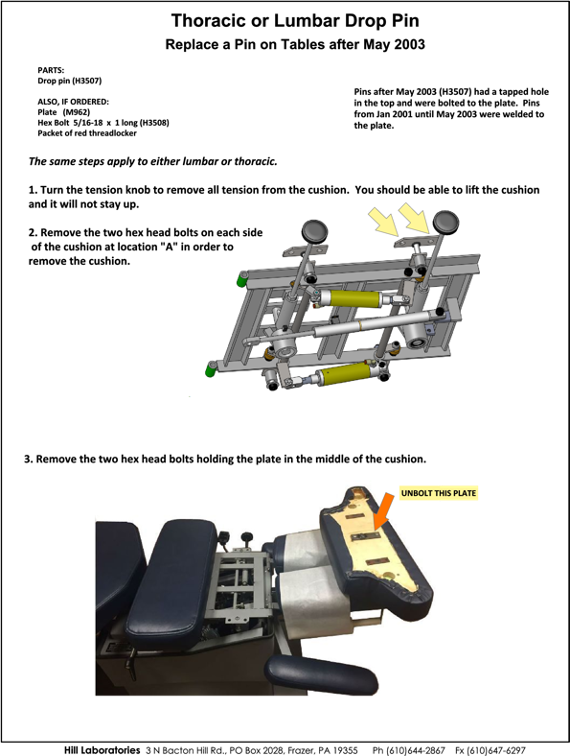 Thoracic or Lumbar Drop Pin
Replace a Pin on Tables after May 2003

PARTS:
Drop pin (H3507)

ALSO, IF ORDERED:
Plate (M962)
Hex Bolt 5/16-18 x 1 long (H3508)
Packet of red threadlocker

Pins after May 2003 (H3507) had a tapped hole in the top and were bolted to the plate. Pins from Jan 2001 until May 2003 were welded to the plate.

The same steps apply to either lumbar or thoracic.

1. Turn the tension knob to remove all tension from the cushion. You should be able to lift the cushion and it will not stay up.

2. Remove the two hex head bolts on each side of the cushion at location "A" in order to remove the cushion.

3. Remove the two hex head bolts holding the plate in the middle of the cushion.

UNBOLT THIS PLATE

Hill Laboratories 3 N Bacton Hill Rd., PO Box 2028, Frazer, PA 19355 Ph (610)644-2867 Fx (610)647-6297