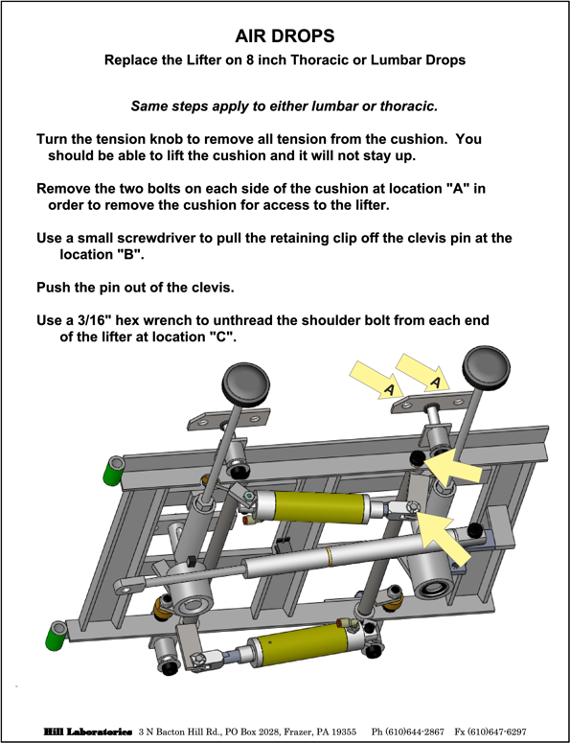 AIR DROPS

Replace the Lifter on 8 inch Thoracic or Lumbar Drops

Same steps apply to either lumbar or thoracic.

Turn the tension knob to remove all tension from the cushion. You should be able to lift the cushion and it will not stay up.

Remove the two bolts on each side of the cushion at location "A" in order to remove the cushion for access to the lifter.

Use a small screwdriver to pull the retaining clip off the clevis pin at the location "B".

Push the pin out of the clevis.

Use a 3/16" hex wrench to unthread the shoulder bolt from each end of the lifter at location "C".

A

A

Hill Laboratories 3 N Bacton Hill Rd., PO Box 2028, Frazer, PA 19355 Ph (610)644-2867 Fx (610)647-6297