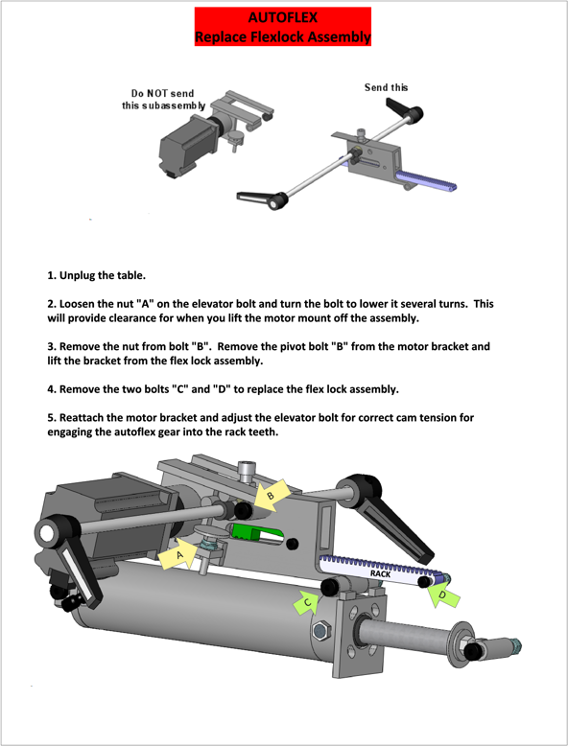 AUTOFLEX
Replace Flexlock Assembly

Do NOT send this subassembly

Send this

1. Unplug the table.

2. Loosen the nut "A" on the elevator bolt and turn the bolt to lower it several turns. This will provide clearance for when you lift the motor mount off the assembly.

3. Remove the nut from bolt "B". Remove the pivot bolt "B" from the motor bracket and lift the bracket from the flex lock assembly.

4. Remove the two bolts "C" and "D" to replace the flex lock assembly.

5. Reattach the motor bracket and adjust the elevator bolt for correct cam tension for engaging the autoflex gear into the rack teeth.

B

A

RACK

C

D