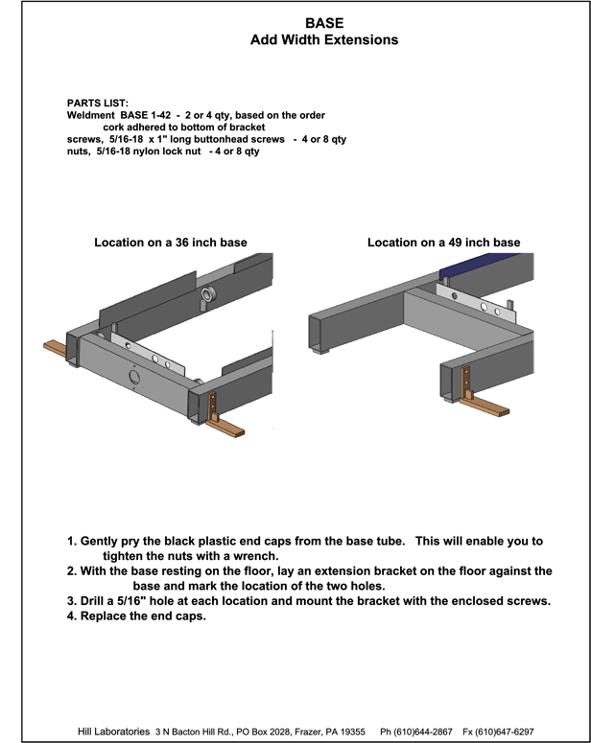 BASE
Add Width Extensions

PARTS LIST:
Weldment BASE 1-42 - 2 or 4 qty, based on the order
cork adhered to bottom of bracket
screws, 5/16-18 x 1" long buttonhead screws - 4 or 8 qty
nuts, 5/16-18 nylon lock nut - 4 or 8 qty

Location on a 36 inch base

Location on a 49 inch base

1. Gently pry the black plastic end caps from the base tube. This will enable you to tighten the nuts with a wrench.
2. With the base resting on the floor, lay an extension bracket on the floor against the base and mark the location of the two holes.
3. Drill a 5/16" hole at each location and mount the bracket with the enclosed screws.
4. Replace the end caps.

Hill Laboratories 3 N Bacton Hill Rd., PO Box 2028, Frazer, PA 19355 Ph (610)644-2867 Fx (610)647-6297