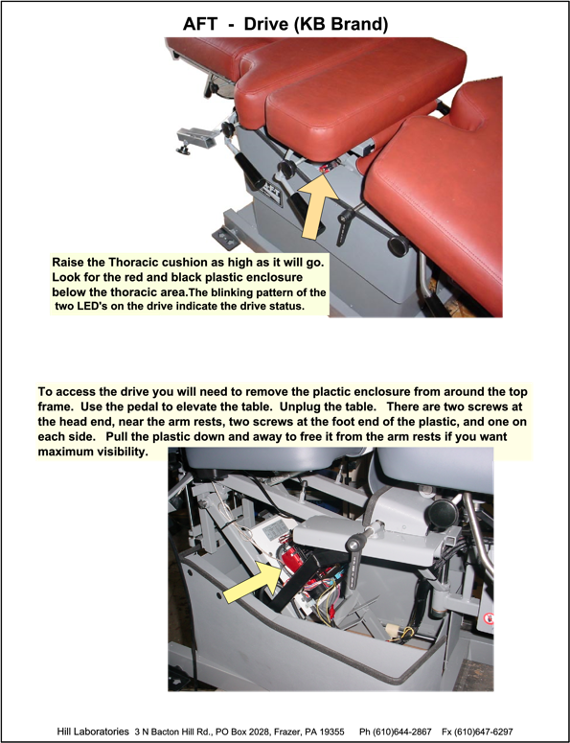 AFT - Drive (KB Brand)

Raise the Thoracic cushion as high as it will go. Look for the red and black plastic enclosure below the thoracic area.The blinking pattern of the two LED's on the drive indicate the drive status.

To access the drive you will need to remove the plactic enclosure from around the top frame. Use the pedal to elevate the table. Unplug the table. There are two screws at the head end, near the arm rests, two screws at the foot end of the plastic, and one on each side. Pull the plastic down and away to free it from the arm rests if you want maximum visibility.

Hill Laboratories 3 N Bacton Hill Rd., PO Box 2028, Frazer, PA 19355 Ph (610)644-2867 Fx (610)647-6297