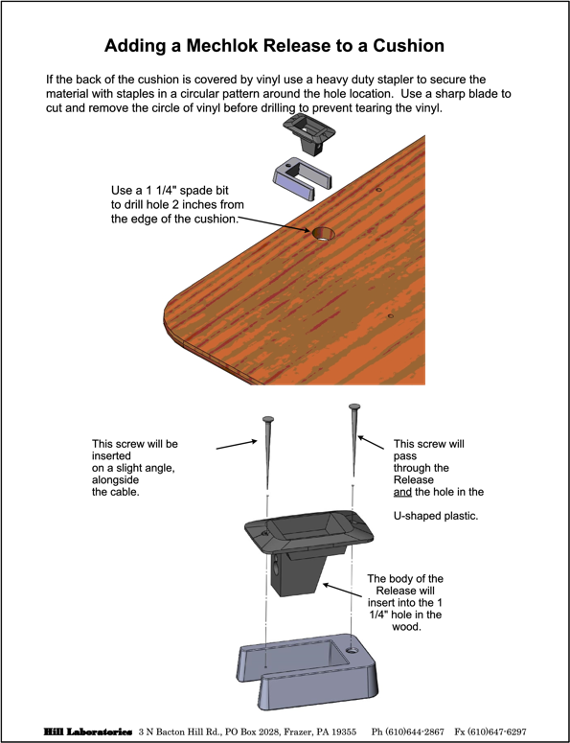 Adding a Mechlok Release to a Cushion

If the back of the cushion is covered by vinyl use a heavy duty stapler to secure the material with staples in a circular pattern around the hole location. Use a sharp blade to cut and remove the circle of vinyl before drilling to prevent tearing the vinyl.

Use a 1 1/4" spade bit to drill hole 2 inches from the edge of the cushion.

This screw will be inserted on a slight angle, alongside the cable.

This screw will pass through the Release and the hole in the U-shaped plastic.

The body of the Release will insert into the 1 1/4" hole in the wood.

Hill Laboratories 3 N Bacton Hill Rd., PO Box 2028, Frazer, PA 19355 Ph (610)644-2867 Fx (610)647-6297