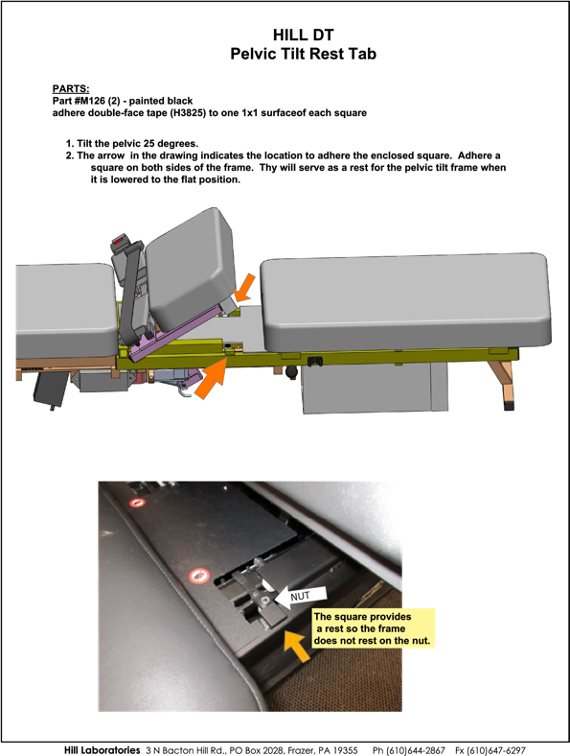 HILL DT
Pelvic Tilt Rest Tab

PARTS:
Part #M126 (2) - painted black
adhere double-face tape (H3825) to one 1x1 surfaceof each square

1. Tilt the pelvic 25 degrees.
2. The arrow in the drawing indicates the location to adhere the enclosed square. Adhere a square on both sides of the frame. Thy will serve as a rest for the pelvic tilt frame when it is lowered to the flat position.

NUT

The square provides a rest so the frame does not rest on the nut.

Hill Laboratories 3 N Bacton Hill Rd., PO Box 2028, Frazer, PA 19355 Ph (610)644-2867 Fx (610)647-6297