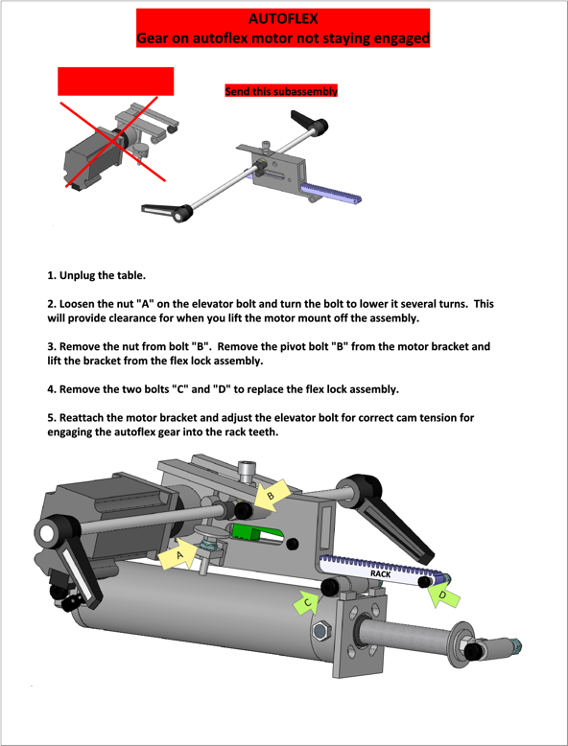 AUTOFLEX
Gear on autoflex motor not staying engaged

Send this subassembly

1. Unplug the table.

2. Loosen the nut "A" on the elevator bolt and turn the bolt to lower it several turns. This will provide clearance for when you lift the motor mount off the assembly.

3. Remove the nut from bolt "B". Remove the pivot bolt "B" from the motor bracket and lift the bracket from the flex lock assembly.

4. Remove the two bolts "C" and "D" to replace the flex lock assembly.

5. Reattach the motor bracket and adjust the elevator bolt for correct cam tension for engaging the autoflex gear into the rack teeth.

B

A

RACK

C

D