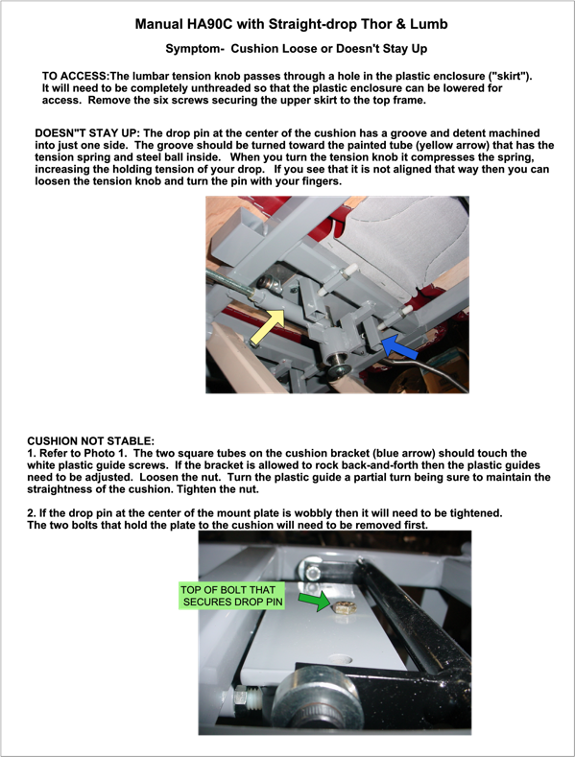 Manual HA90C with Straight-drop Thor & Lumb

Symptom- Cushion Loose or Doesn't Stay Up

TO ACCESS:The lumbar tension knob passes through a hole in the plastic enclosure ("skirt"). It will need to be completely unthreaded so that the plastic enclosure can be lowered for access. Remove the six screws securing the upper skirt to the top frame.

DOESN"T STAY UP: The drop pin at the center of the cushion has a groove and detent machined into just one side. The groove should be turned toward the painted tube (yellow arrow) that has the tension spring and steel ball inside. When you turn the tension knob it compresses the spring, increasing the holding tension of your drop. If you see that it is not aligned that way then you can loosen the tension knob and turn the pin with your fingers.

CUSHION NOT STABLE:
1. Refer to Photo 1. The two square tubes on the cushion bracket (blue arrow) should touch the white plastic guide screws. If the bracket is allowed to rock back-and-forth then the plastic guides need to be adjusted. Loosen the nut. Turn the plastic guide a partial turn being sure to maintain the straightness of the cushion. Tighten the nut.

2. If the drop pin at the center of the mount plate is wobbly then it will need to be tightened. The two bolts that hold the plate to the cushion will need to be removed first.

TOP OF BOLT THAT SECURES DROP PIN