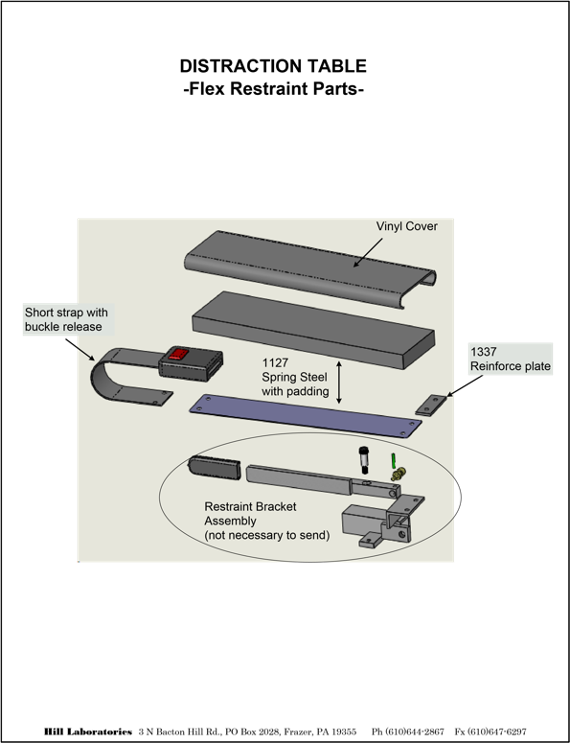 DISTRACTION TABLE
-Flex Restraint Parts-

Vinyl Cover

Short strap with buckle release

1127
Spring Steel with padding

1337
Reinforce plate

Restraint Bracket Assembly (not necessary to send)

Hill Laboratories 3 N Bacton Hill Rd., PO Box 2028, Frazer, PA 19355 Ph (610)644-2867 Fx (610)647-6297