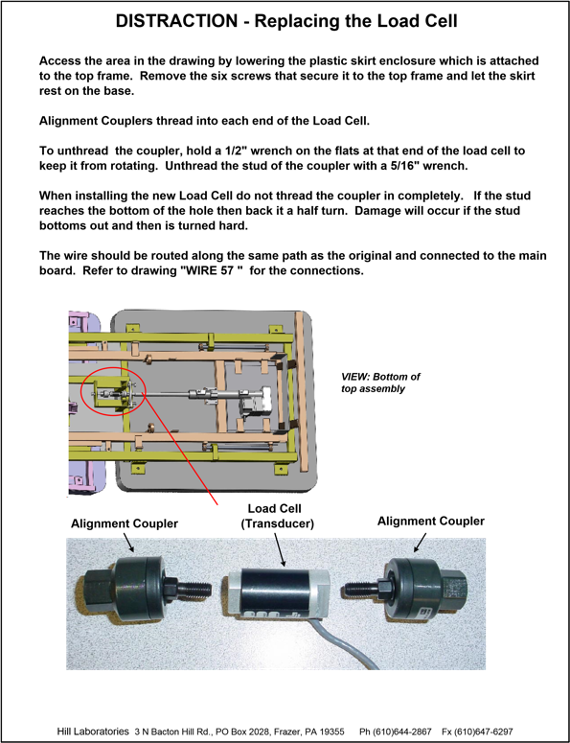 DISTRACTION - Replacing the Load Cell

Access the area in the drawing by lowering the plastic skirt enclosure which is attached to the top frame. Remove the six screws that secure it to the top frame and let the skirt rest on the base.

Alignment Couplers thread into each end of the Load Cell.

To unthread the coupler, hold a 1/2" wrench on the flats at that end of the load cell to keep it from rotating. Unthread the stud of the coupler with a 5/16" wrench.

When installing the new Load Cell do not thread the coupler in completely. If the stud reaches the bottom of the hole then back it a half turn. Damage will occur if the stud bottoms out and then is turned hard.

The wire should be routed along the same path as the original and connected to the main board. Refer to drawing "WIRE 57 " for the connections.

VIEW: Bottom of top assembly

Alignment Coupler

Load Cell (Transducer)

Alignment Coupler

Hill Laboratories 3 N Bacton Hill Rd., PO Box 2028, Frazer, PA 19355 Ph (610)644-2867 Fx (610)647-6297