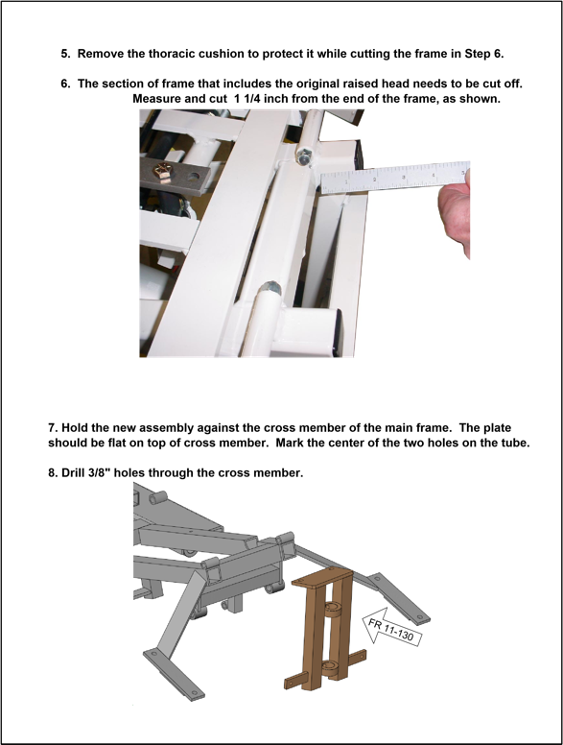 5. Remove the thoracic cushion to protect it while cutting the frame in Step 6.

6. The section of frame that includes the original raised head needs to be cut off. Measure and cut 1 1/4 inch from the end of the frame, as shown.

7. Hold the new assembly against the cross member of the main frame. The plate should be flat on top of cross member. Mark the center of the two holes on the tube.

8. Drill 3/8" holes through the cross member.

FR 11-130