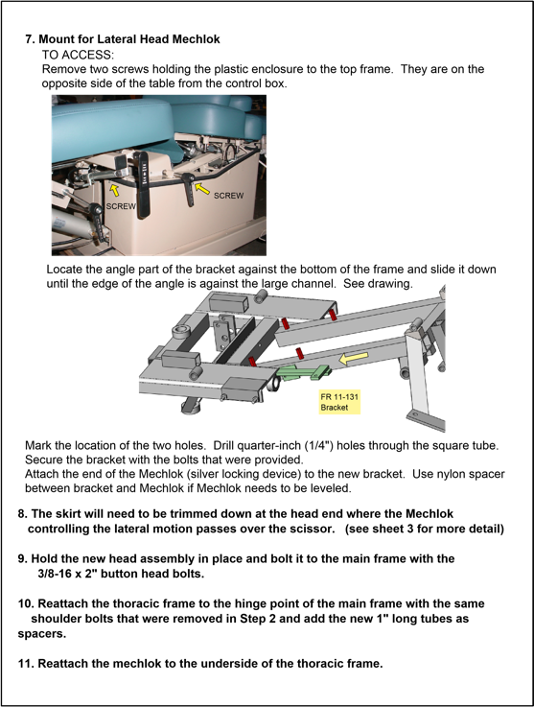 7. Mount for Lateral Head Mechlok

TO ACCESS:
Remove two screws holding the plastic enclosure to the top frame. They are on the opposite side of the table from the control box.

SCREW
SCREW

Locate the angle part of the bracket against the bottom of the frame and slide it down until the edge of the angle is against the large channel. See drawing.

FR 11-131
Bracket

Mark the location of the two holes. Drill quarter-inch (1/4") holes through the square tube. Secure the bracket with the bolts that were provided.
Attach the end of the Mechlok (silver locking device) to the new bracket. Use nylon spacer between bracket and Mechlok if Mechlok needs to be leveled.

8. The skirt will need to be trimmed down at the head end where the Mechlok controlling the lateral motion passes over the scissor. (see sheet 3 for more detail)

9. Hold the new head assembly in place and bolt it to the main frame with the 3/8-16 x 2" button head bolts.

10. Reattach the thoracic frame to the hinge point of the main frame with the same shoulder bolts that were removed in Step 2 and add the new 1" long tubes as spacers.

11. Reattach the mechlok to the underside of the thoracic frame.