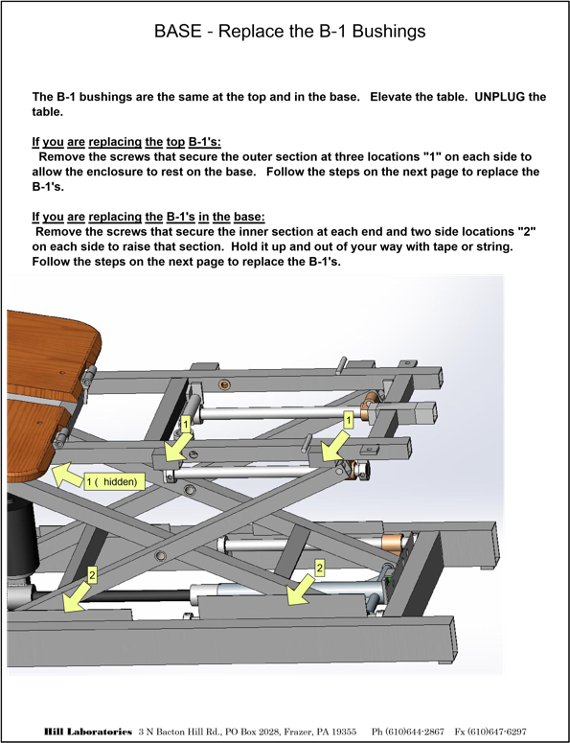 BASE - Replace the B-1 Bushings

The B-1 bushings are the same at the top and in the base. Elevate the table. UNPLUG the table.

If you are replacing the top B-1's:
Remove the screws that secure the outer section at three locations "1" on each side to allow the enclosure to rest on the base. Follow the steps on the next page to replace the B-1's.

If you are replacing the B-1's in the base:
Remove the screws that secure the inner section at each end and two side locations "2" on each side to raise that section. Hold it up and out of your way with tape or string. Follow the steps on the next page to replace the B-1's.

1

1

1 ( hidden)

2

2

Hill Laboratories 3 N Bacton Hill Rd., PO Box 2028, Frazer, PA 19355 Ph (610)644-2867 Fx (610)647-6297