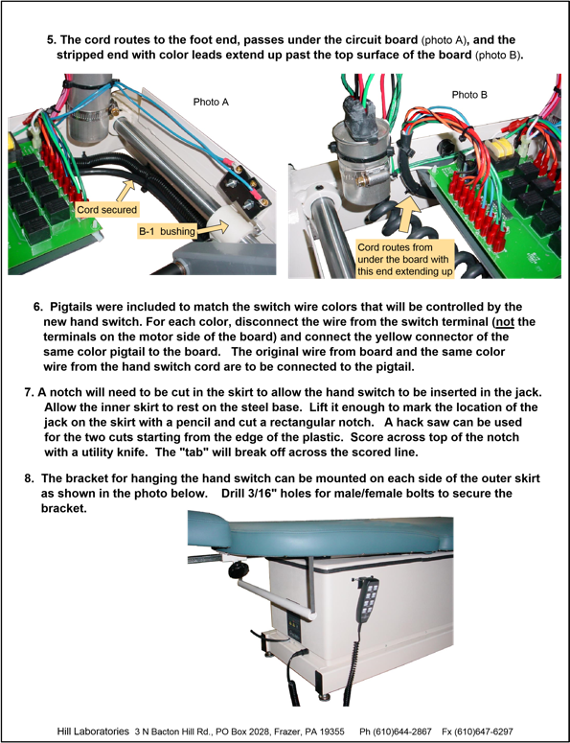 5. The cord routes to the foot end, passes under the circuit board (photo A), and the stripped end with color leads extend up past the top surface of the board (photo B).

Photo A

Cord secured

B-1 bushing

Photo B

Cord routes from under the board with this end extending up

6. Pigtails were included to match the switch wire colors that will be controlled by the new hand switch. For each color, disconnect the wire from the switch terminal (not the terminals on the motor side of the board) and connect the yellow connector of the same color pigtail to the board. The original wire from board and the same color wire from the hand switch cord are to be connected to the pigtail.

7. A notch will need to be cut in the skirt to allow the hand switch to be inserted in the jack. Allow the inner skirt to rest on the steel base. Lift it enough to mark the location of the jack on the skirt with a pencil and cut a rectangular notch. A hack saw can be used for the two cuts starting from the edge of the plastic. Score across top of the notch with a utility knife. The "tab" will break off across the scored line.

8. The bracket for hanging the hand switch can be mounted on each side of the outer skirt as shown in the photo below. Drill 3/16" holes for male/female bolts to secure the bracket.

Hill Laboratories 3 N Bacton Hill Rd., PO Box 2028, Frazer, PA 19355 Ph (610)644-2867 Fx (610)647-6297