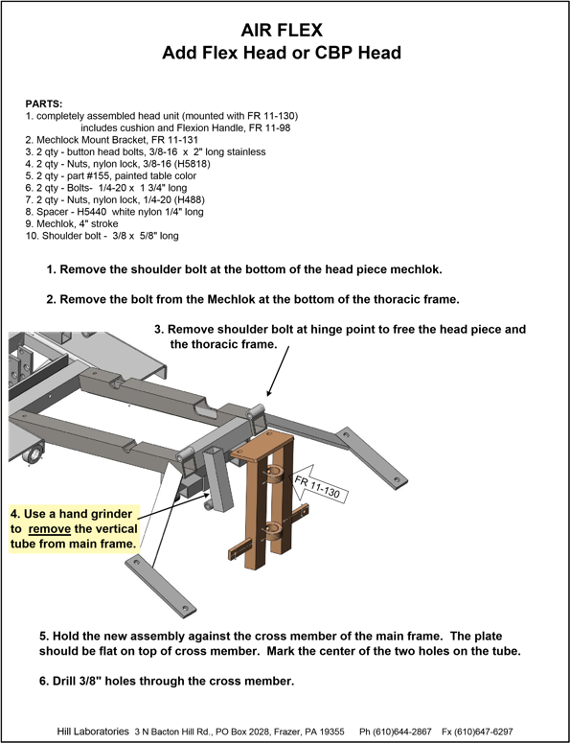 AIR FLEX
Add Flex Head or CBP Head

PARTS:
1. completely assembled head unit (mounted with FR 11-130)
includes cushion and Flexion Handle, FR 11-98
2. Mechlock Mount Bracket, FR 11-131
3. 2 qty - button head bolts, 3/8-16 x 2" long stainless
4. 2 qty - Nuts, nylon lock, 3/8-16 (H5818)
5. 2 qty - part #155, painted table color
6. 2 qty - Bolts- 1/4-20 x 1 3/4" long
7. 2 qty - Nuts, nylon lock, 1/4-20 (H488)
8. Spacer - H5440 white nylon 1/4" long
9. Mechlok, 4" stroke
10. Shoulder bolt - 3/8 x 5/8" long

1. Remove the shoulder bolt at the bottom of the head piece mechlok.

2. Remove the bolt from the Mechlok at the bottom of the thoracic frame.

3. Remove shoulder bolt at hinge point to free the head piece and the thoracic frame.

FR 11-130

4. Use a hand grinder to remove the vertical tube from main frame.

5. Hold the new assembly against the cross member of the main frame. The plate should be flat on top of cross member. Mark the center of the two holes on the tube.

6. Drill 3/8" holes through the cross member.

Hill Laboratories 3 N Bacton Hill Rd., PO Box 2028, Frazer, PA 19355 Ph (610)644-2867 Fx (610)647-6297