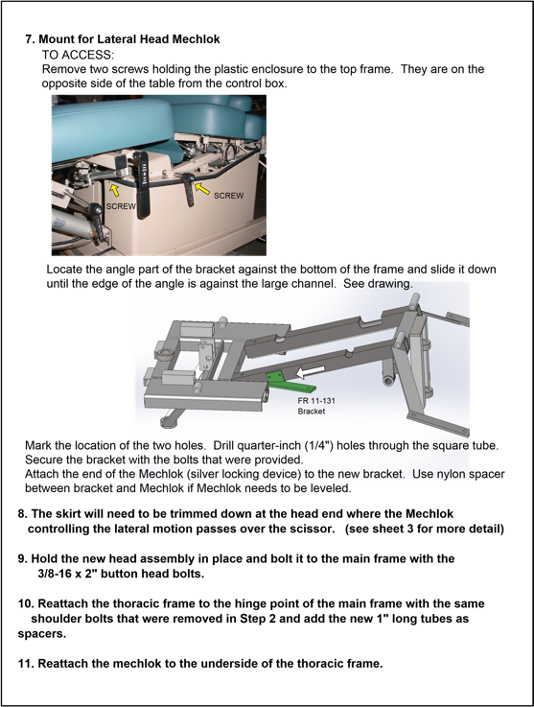 7. Mount for Lateral Head Mechlok

TO ACCESS:
Remove two screws holding the plastic enclosure to the top frame. They are on the opposite side of the table from the control box.

SCREW

SCREW

Locate the angle part of the bracket against the bottom of the frame and slide it down until the edge of the angle is against the large channel. See drawing.

FR 11-131
Bracket

Mark the location of the two holes. Drill quarter-inch (1/4") holes through the square tube. Secure the bracket with the bolts that were provided.
Attach the end of the Mechlok (silver locking device) to the new bracket. Use nylon spacer between bracket and Mechlok if Mechlok needs to be leveled.

8. The skirt will need to be trimmed down at the head end where the Mechlok controlling the lateral motion passes over the scissor. (see sheet 3 for more detail)

9. Hold the new head assembly in place and bolt it to the main frame with the 3/8-16 x 2" button head bolts.

10. Reattach the thoracic frame to the hinge point of the main frame with the same shoulder bolts that were removed in Step 2 and add the new 1" long tubes as spacers.

11. Reattach the mechlok to the underside of the thoracic frame.