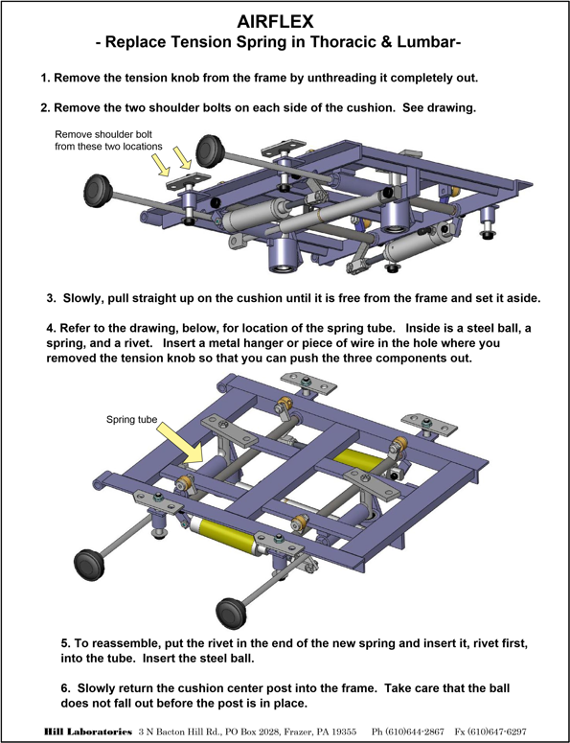 AIRFLEX
- Replace Tension Spring in Thoracic & Lumbar-

1. Remove the tension knob from the frame by unthreading it completely out.

2. Remove the two shoulder bolts on each side of the cushion. See drawing.

Remove shoulder bolt from these two locations

3. Slowly, pull straight up on the cushion until it is free from the frame and set it aside.

4. Refer to the drawing, below, for location of the spring tube. Inside is a steel ball, a spring, and a rivet. Insert a metal hanger or piece of wire in the hole where you removed the tension knob so that you can push the three components out.

Spring tube

5. To reassemble, put the rivet in the end of the new spring and insert it, rivet first, into the tube. Insert the steel ball.

6. Slowly return the cushion center post into the frame. Take care that the ball does not fall out before the post is in place.

Hill Laboratories 3 N Bacton Hill Rd., PO Box 2028, Frazer, PA 19355 Ph (610)644-2867 Fx (610)647-6297