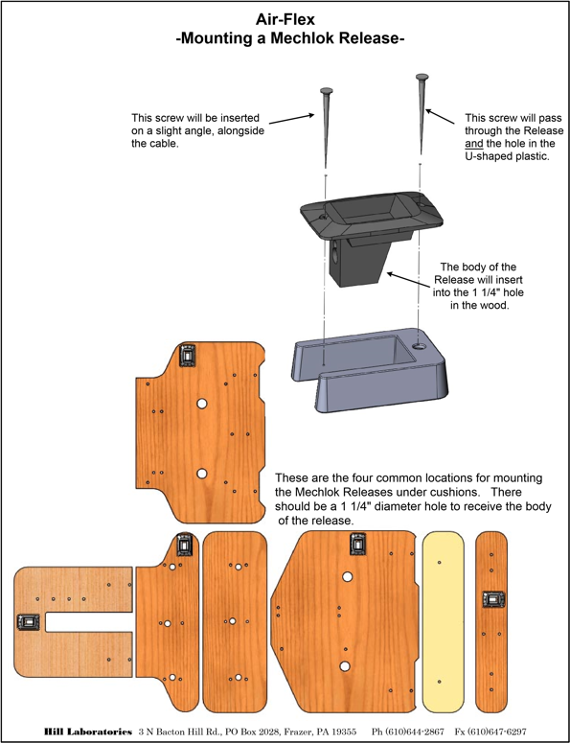 Air-Flex
-Mounting a Mechlok Release-

This screw will be inserted on a slight angle, alongside the cable.

This screw will pass through the Release and the hole in the U-shaped plastic.

The body of the Release will insert into the 1 1/4" hole in the wood.

These are the four common locations for mounting the Mechlok Releases under cushions. There should be a 1 1/4" diameter hole to receive the body of the release.

Hill Laboratories 3 N Bacton Hill Rd., PO Box 2028, Frazer, PA 19355 Ph (610)644-2867 Fx (610)647-6297