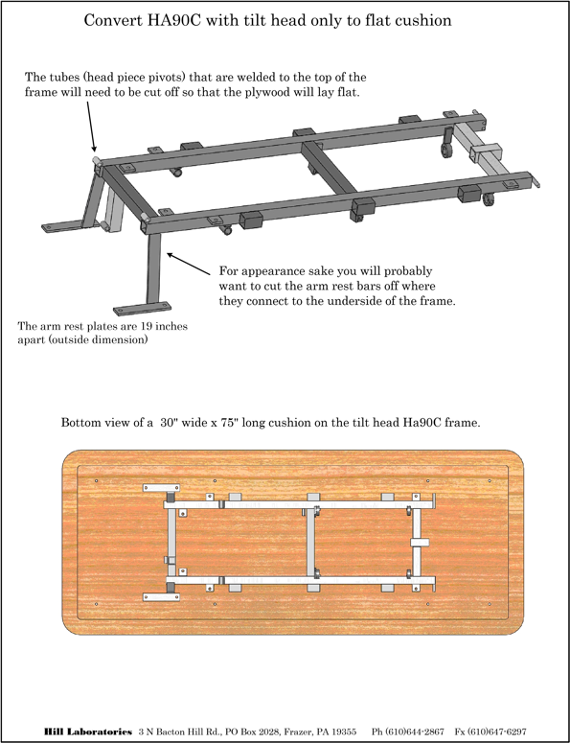 Convert HA90C with tilt head only to flat cushion

The tubes (head piece pivots) that are welded to the top of the frame will need to be cut off so that the plywood will lay flat.

For appearance sake you will probably want to cut the arm rest bars off where they connect to the underside of the frame.

The arm rest plates are 19 inches apart (outside dimension)

Bottom view of a 30" wide x 75" long cushion on the tilt head Ha90C frame.

Hill Laboratories 3 N Bacton Hill Rd., PO Box 2028, Frazer, PA 19355 Ph (610)644-2867 Fx (610)647-6297