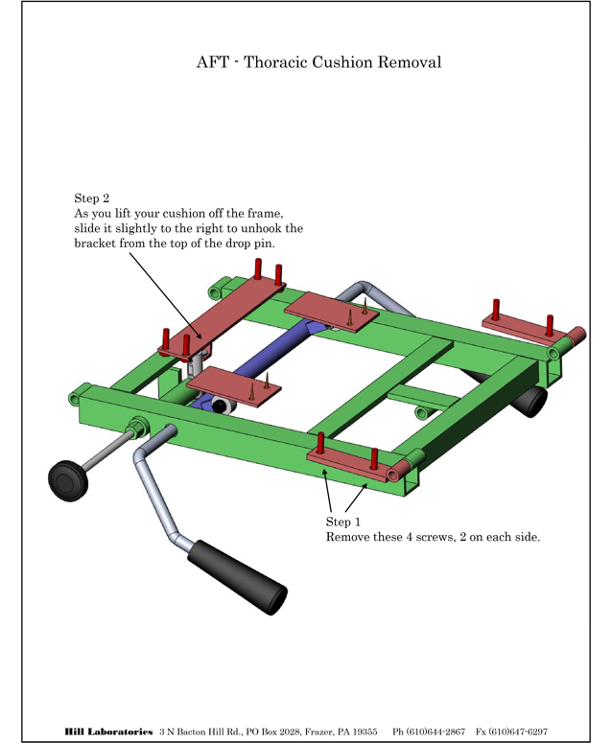 AFT - Thoracic Cushion Removal

Step 2
As you lift your cushion off the frame, slide it slightly to the right to unhook the bracket from the top of the drop pin.

Step 1
Remove these 4 screws, 2 on each side.

Hill Laboratories 3 N Bacton Hill Rd., PO Box 2028, Frazer, PA 19355 Ph (610)644-2867 Fx (610)647-6297