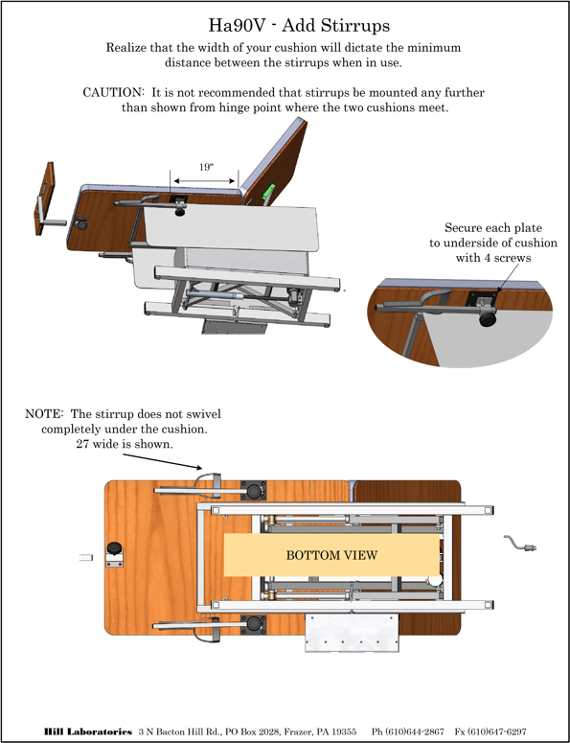 Ha90V - Add Stirrups

Realize that the width of your cushion will dictate the minimum distance between the stirrups when in use.

CAUTION: It is not recommended that stirrups be mounted any further than shown from hinge point where the two cushions meet.

19"

Secure each plate to underside of cushion with 4 screws

NOTE: The stirrup does not swivel completely under the cushion. 27 wide is shown.

BOTTOM VIEW

Hill Laboratories 3 N Bacton Hill Rd., PO Box 2028, Frazer, PA 19355 Ph (610)644-2867 Fx (610)647-6297