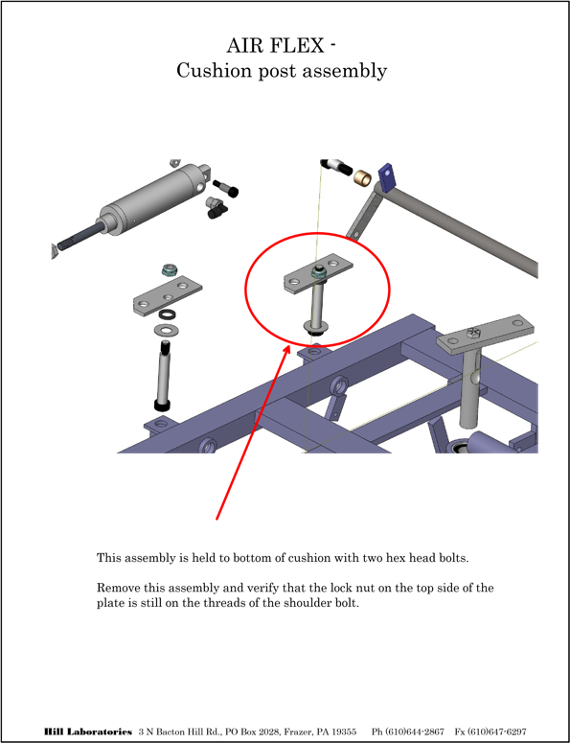 AIR FLEX -
Cushion post assembly

This assembly is held to bottom of cushion with two hex head bolts.

Remove this assembly and verify that the lock nut on the top side of the plate is still on the threads of the shoulder bolt.

Hill Laboratories 3 N Bacton Hill Rd., PO Box 2028, Frazer, PA 19355 Ph (610)644-2867 Fx (610)647-6297