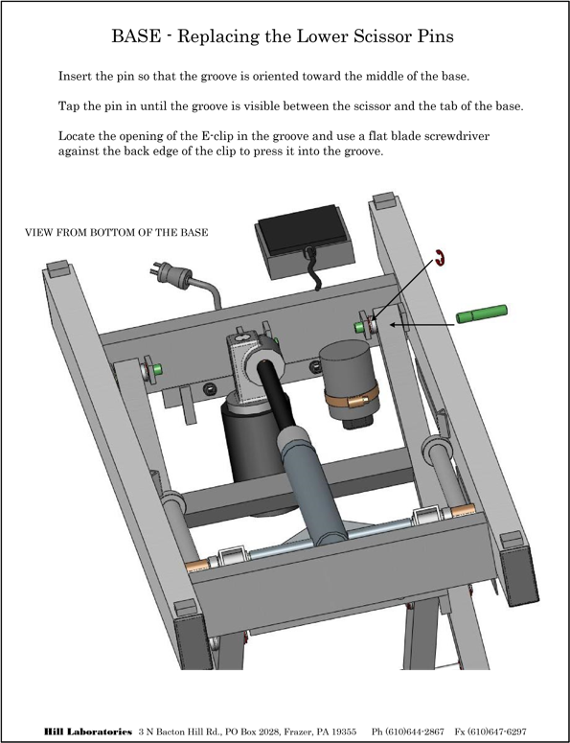 BASE - Replacing the Lower Scissor Pins

Insert the pin so that the groove is oriented toward the middle of the base.

Tap the pin in until the groove is visible between the scissor and the tab of the base.

Locate the opening of the E-clip in the groove and use a flat blade screwdriver against the back edge of the clip to press it into the groove.

VIEW FROM BOTTOM OF THE BASE

Hill Laboratories 3 N Bacton Hill Rd., PO Box 2028, Frazer, PA 19355 Ph (610)644-2867 Fx (610)647-6297